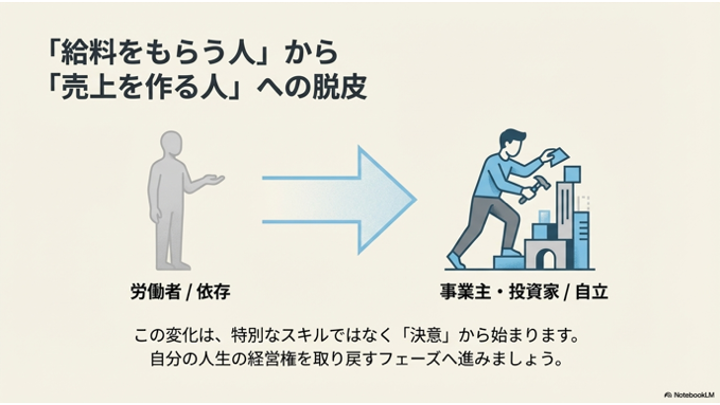 「給料をもらう人」から
「売上を作る人」への脱皮

労働者 / 依存

事業主・投資家 / 自立

この変化は、特別なスキルではなく「決意」から始まります。
自分の人生の経営権を取り戻すフェーズへ進みましょう。

NotebookLM