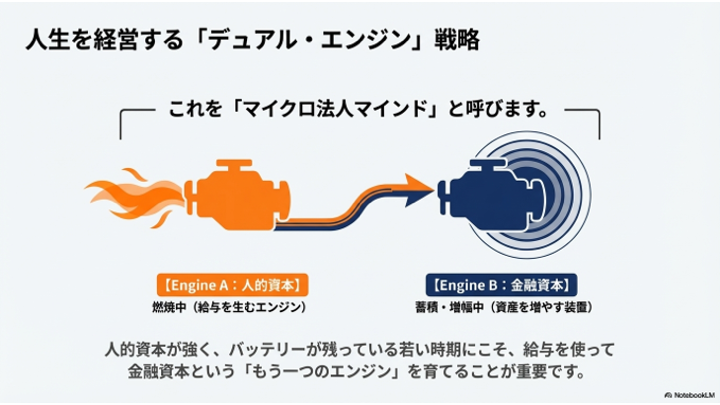 人生を経営する「デュアル・エンジン」戦略

これを「マイクロ法人マインド」と呼びます。

【Engine A：人的資本】
燃焼中（給与を生むエンジン）

【Engine B：金融資本】
蓄積・増幅中（資産を増やす装置）

人的資本が強く、バッテリーが残っている若い時期にこそ、給与を使って金融資本という「もう一つのエンジン」を育てることが重要です。

NotebookLM