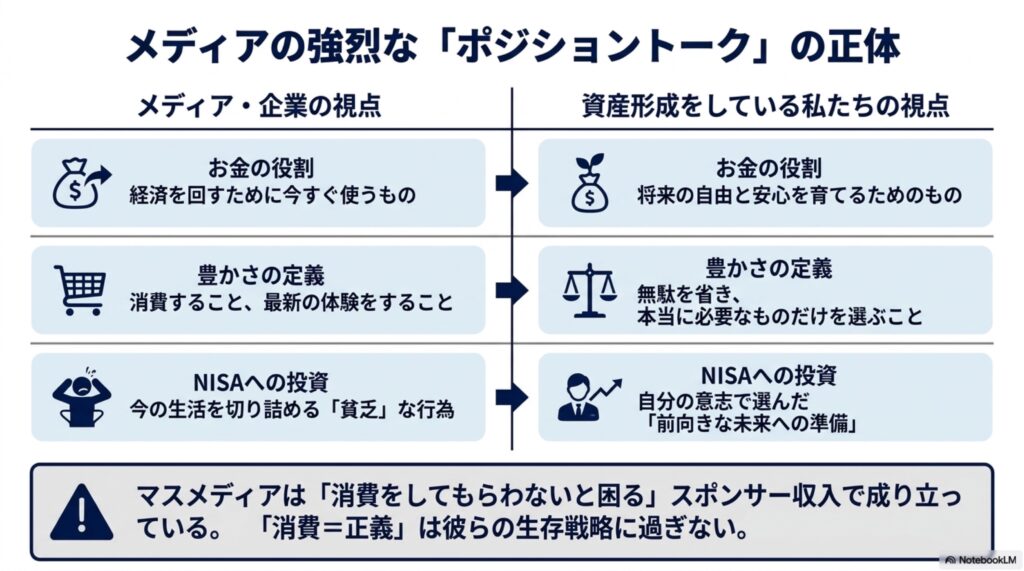 メディアの強烈な「ポジショントーク」の正体

メディア・企業の視点

お金の役割
経済を回すために今すぐ使うもの

豊かさの定義
消費すること、最新の体験をすること

NISAへの投資
今の生活を切り詰める「貧乏」な行為

資産形成をしている私たちの視点

お金の役割
将来の自由と安心を育てるためのもの

豊かさの定義
無駄を省き、本当に必要なものだけを選ぶこと

NISAへの投資
自分の意志で選んだ「前向きな未来への準備」

マスメディアは「消費をしてもらわないと困る」スポンサー収入で成り立っている。「消費＝正義」は彼らの生存戦略に過ぎない。

NotebookLM