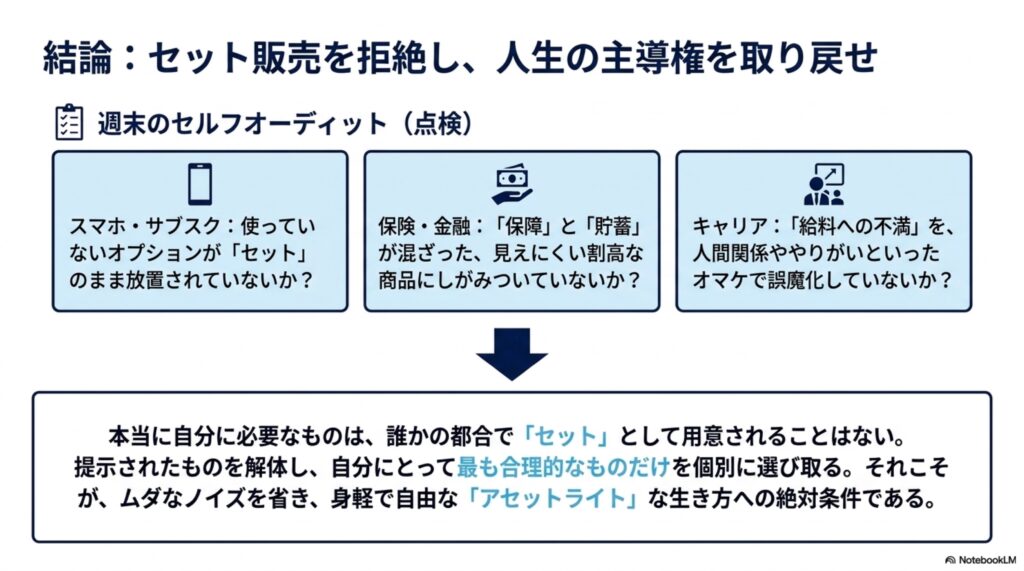 結論：セット販売を拒絶し、人生の主導権を取り戻せ

週末のセルフオーディット（点検）

スマホ・サブスク：使っていないオプションが「セット」のまま放置されていないか？

保険・金融：「保障」と「貯蓄」が混ざった、見えにくい割高な商品にしがみついていないか？

キャリア：「給料への不満」を、人間関係ややりがいといったオマケで誤魔化していないか？

本当に自分に必要なものは、誰かの都合で「セット」として用意されることはない。提示されたものを解体し、自分にとって最も合理的なものだけを個別に選び取る。それこそが、ムダなノイズを省き、身軽で自由な「アセットライト」な生き方への絶対条件である。

NotebookLM